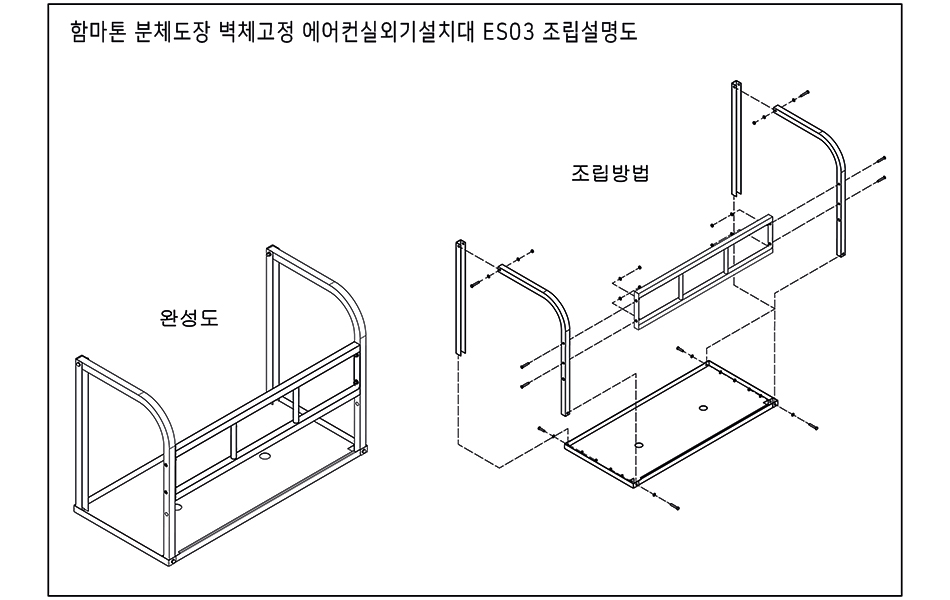 함마톤 분체도장 벽체고정 에어컨실외기설치대 ES03 조립설명도

완성도

조립방법